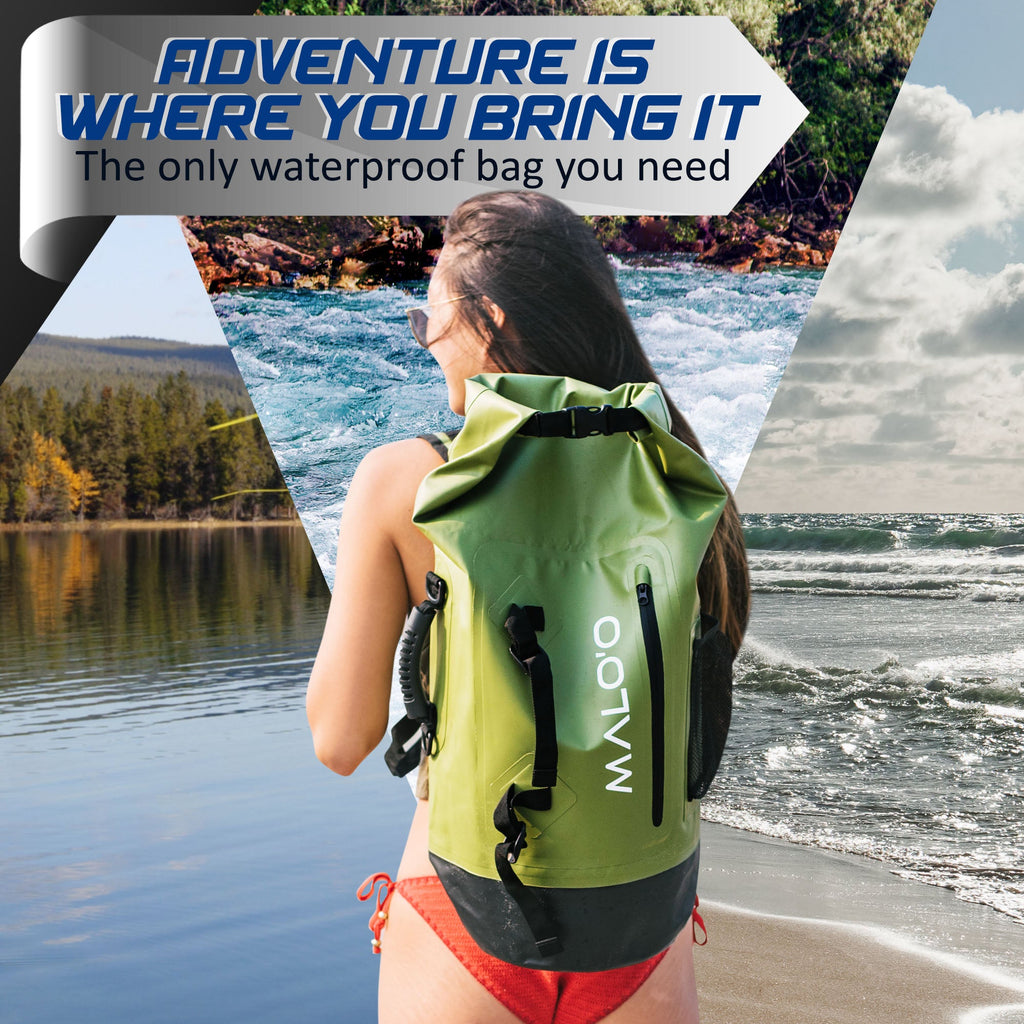 ADVENTURE IS
WHERE YOU BRING IT
The only waterproof bag you need

MALO'O