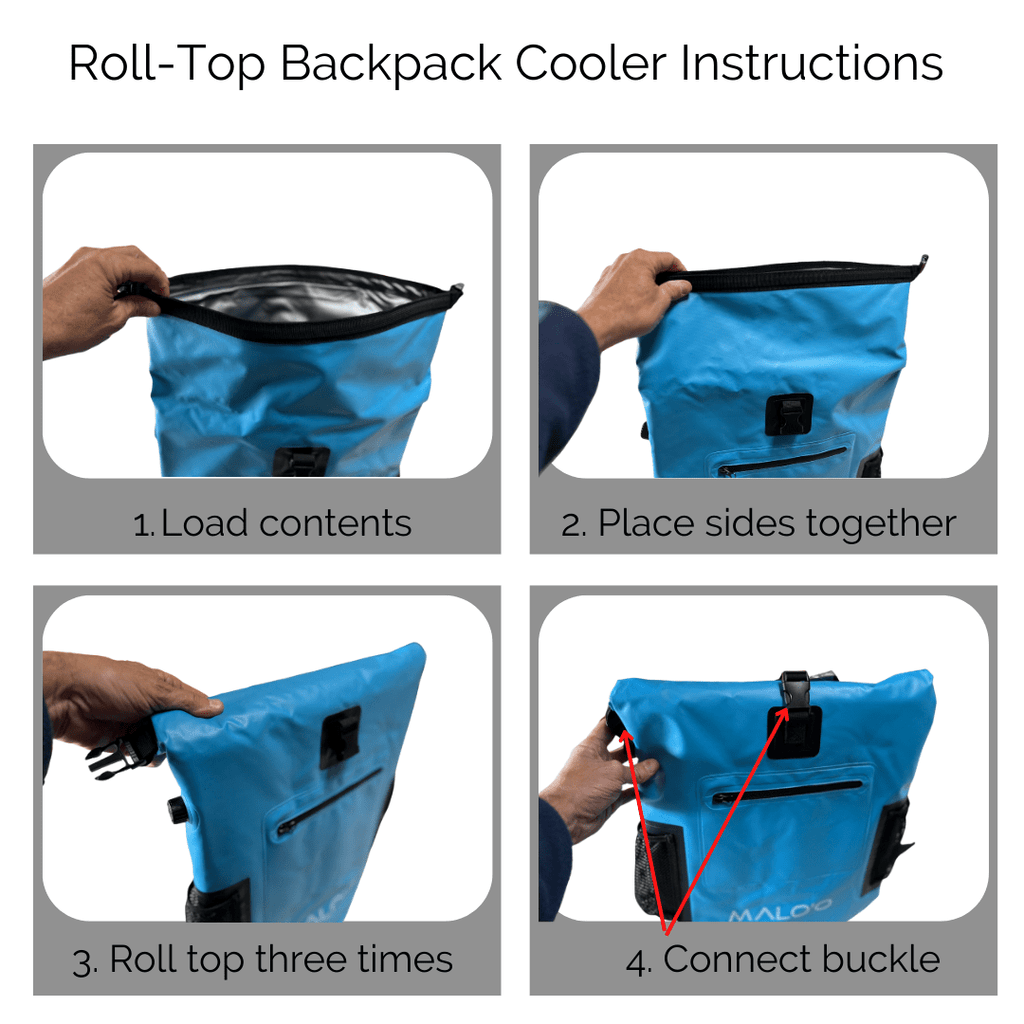 Roll-Top Backpack Cooler Instructions

1. Load contents

2. Place sides together

MALO'O

3. Roll top three times

MALO'O

4. Connect buckle